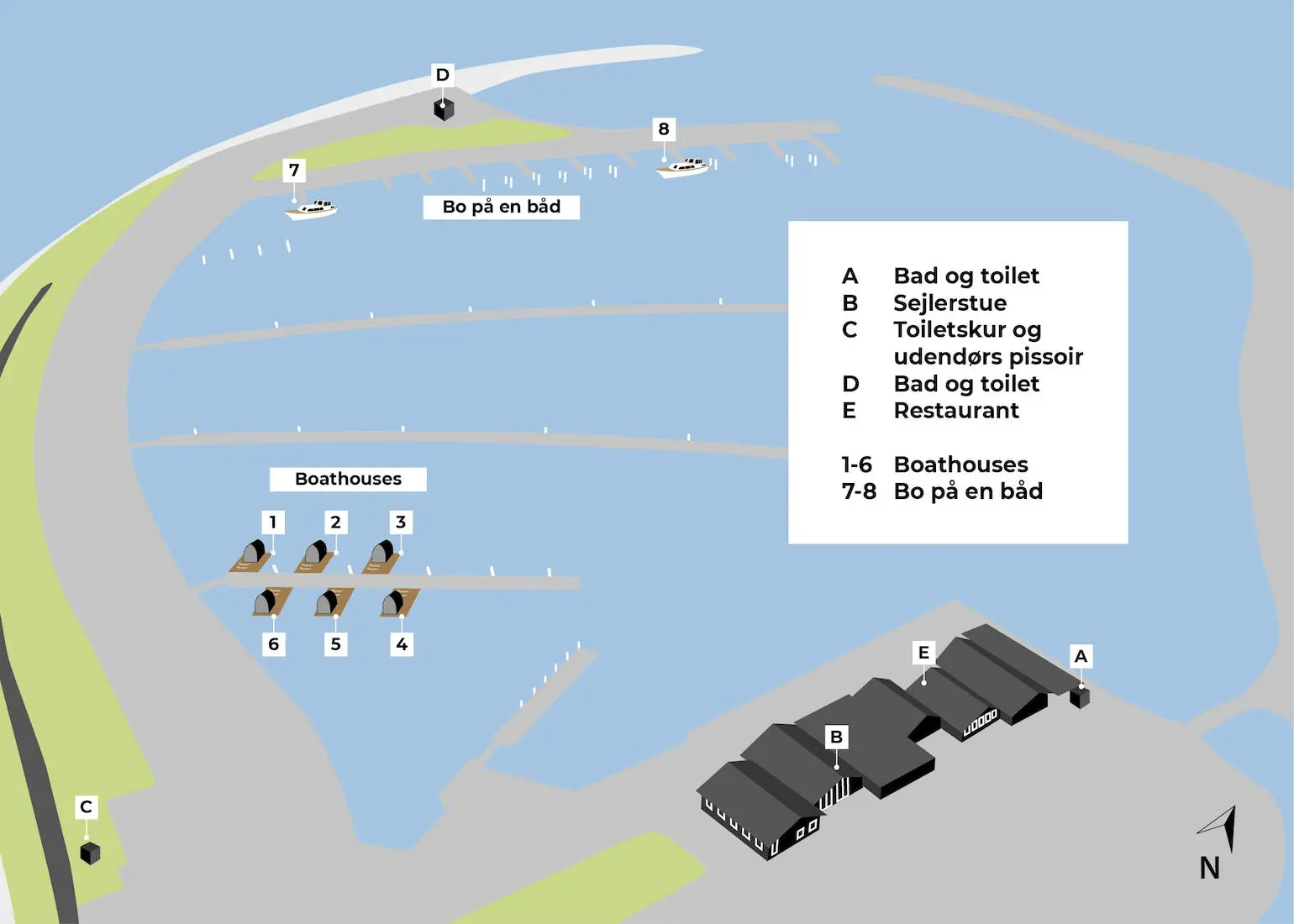 D

8

7

Bo på en båd

A Bad og toilet
B Sejlerstue
C Toiletskur og udendørs pissoir
D Bad og toilet
E Restaurant

1-6 Boathouses
7-8 Bo på en båd

Boathouses

1 2 3

6 5 4

E

A

B

C

N